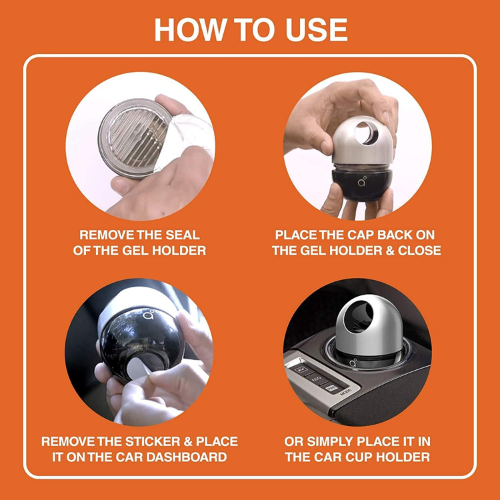 HOW TO USE

REMOVE THE SEAL OF THE GEL HOLDER

PLACE THE CAP BACK ON THE GEL HOLDER & CLOSE

REMOVE THE STICKER & PLACE IT ON THE CAR DASHBOARD

OR SIMPLY PLACE IT IN THE CAR CUP HOLDER